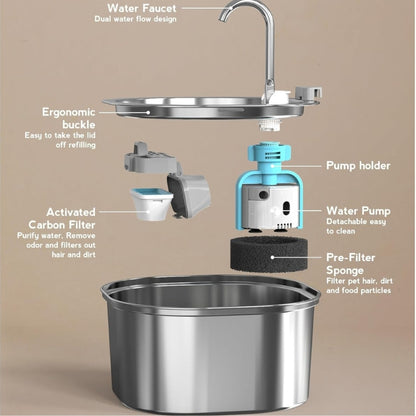 Water Faucet
Dual water flow design

Ergonomic buckle
Easy to take the lid off refilling

Pump holder

Activated Carbon Filter
Purify water, Remove odor and filters out hair and dirt

Water Pump
Detachable easy to clean

Pre-Filter Sponge
Filter pet hair, dirt and food particles